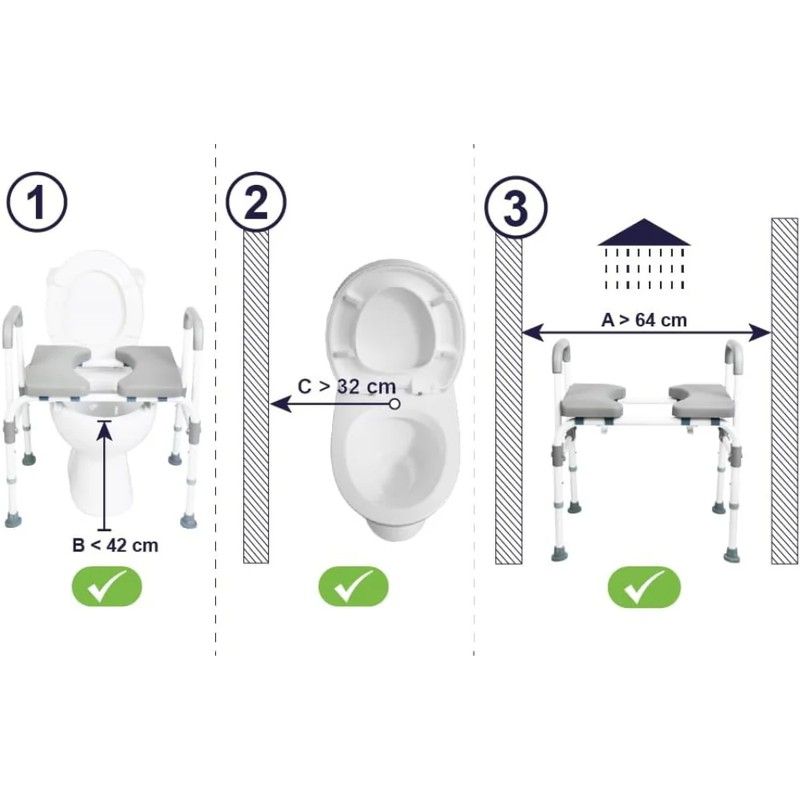 1

B < 42 cm

2

C > 32 cm

3

A > 64 cm